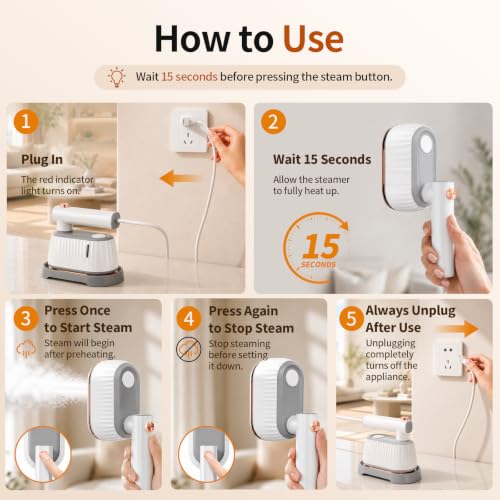 How to Use

Wait 15 seconds before pressing the steam button.

1
Plug In
The red indicator light turns on.

2
Wait 15 Seconds
Allow the steamer to fully heat up.

15
SECONDS

3
Press Once to Start Steam
Steam will begin after preheating.

4
Press Again to Stop Steam
Stop steaming before setting it down.

5
Always Unplug After Use
Unplugging completely turns off the appliance.