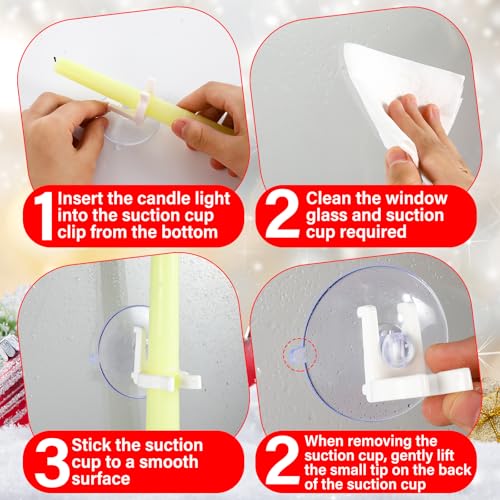 1 Insert the candle light into the suction cup clip from the bottom

2 Clean the window glass and suction cup required

3 Stick the suction cup to a smooth surface

2 When removing the suction cup, gently lift the small tip on the back of the suction cup