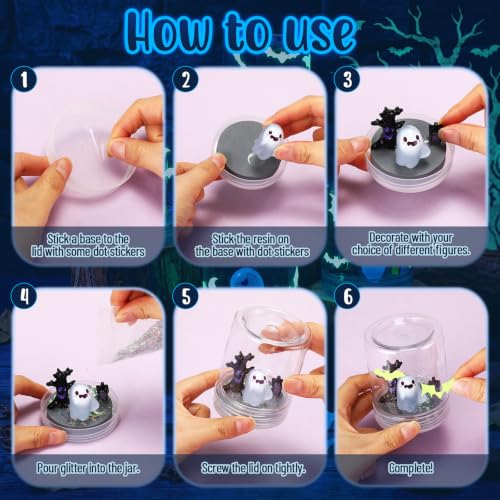 How to use

1
Stick a base to the lid with some dot stickers

2
Stick the resin on the base with dot stickers

3
Decorate with your choice of different figures.

4
Pour glitter into the jar.

5
Screw the lid on tightly.

6
Complete!