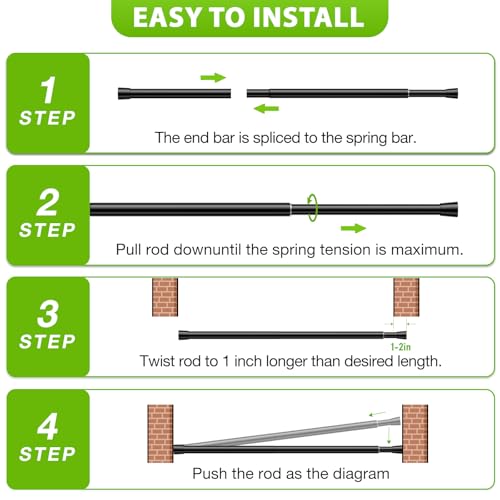 EASY TO INSTALL

1
STEP

The end bar is spliced to the spring bar.

2
STEP

Pull rod downuntil the spring tension is maximum.

3
STEP

1-2in

Twist rod to 1 inch longer than desired length.

4
STEP

Push the rod as the diagram