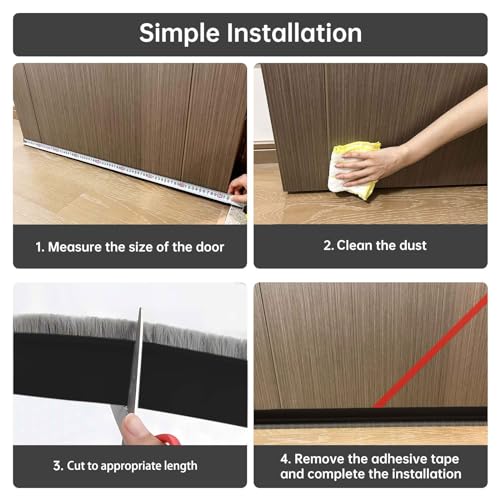 Simple Installation

1. Measure the size of the door

2. Clean the dust

3. Cut to appropriate length

4. Remove the adhesive tape and complete the installation