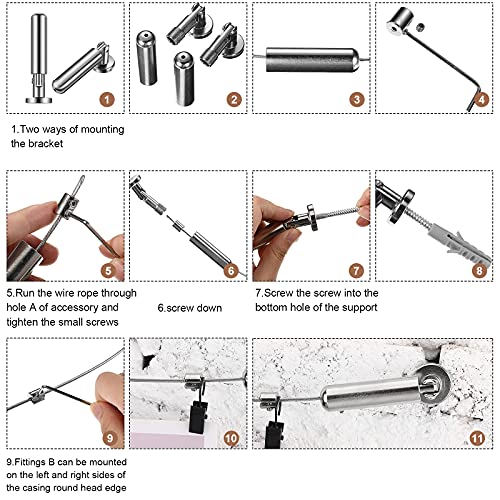 1

2

3

4

1.Two ways of mounting the bracket

5

6

7

8

5.Run the wire rope through hole A of accessory and tighten the small screws

6.screw down

7.Screw the screw into the bottom hole of the support

9

10

11

9.Fittings B can be mounted on the left and right sides of the casing round head edge