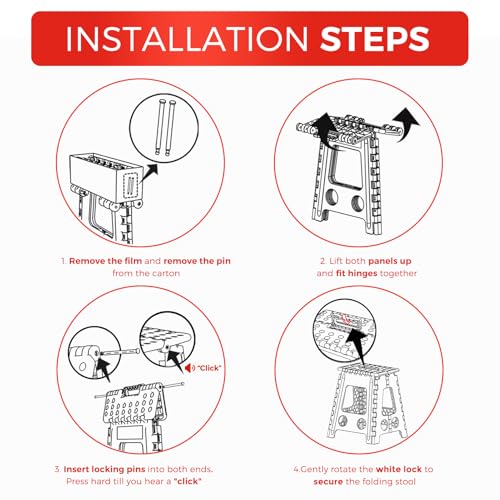 INSTALLATION STEPS

1. Remove the film and remove the pin from the carton

2. Lift both panels up and fit hinges together

"Click"

3. Insert locking pins into both ends. Press hard till you hear a "click"

4.Gently rotate the white lock to secure the folding stool