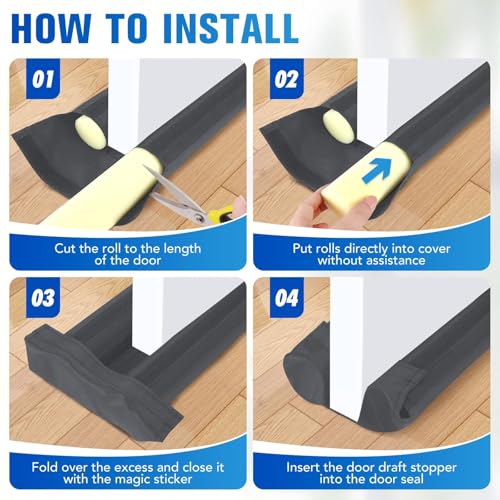 HOW TO INSTALL

01

Cut the roll to the length of the door

02

Put rolls directly into cover without assistance

03

Fold over the excess and close it with the magic sticker

04

Insert the door draft stopper into the door seal