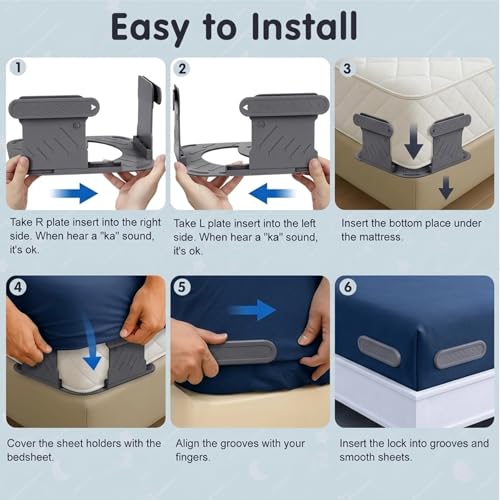 Easy to Install

1

Take R plate insert into the right side. When hear a "ka" sound, it's ok.

2

Take L plate insert into the left side. When hear a "ka" sound, it's ok.

3

Insert the bottom place under the mattress.

4

Cover the sheet holders with the bedsheet.

5

Align the grooves with your fingers.

6

Insert the lock into grooves and smooth sheets.