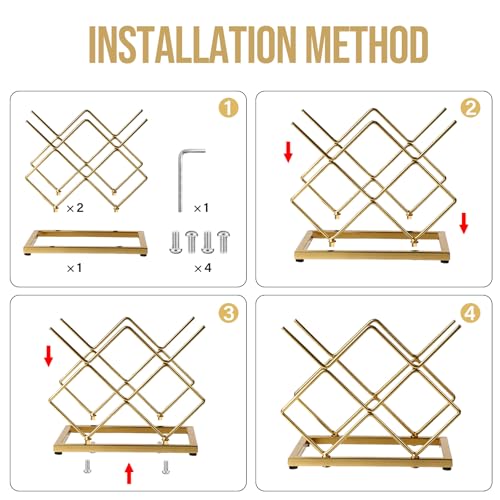 INSTALLATION METHOD

1

×2

×1

×1

×4

2

3

4