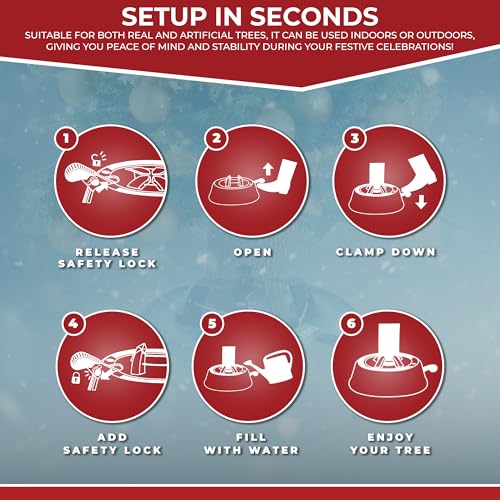 SETUP IN SECONDS

SUITABLE FOR BOTH REAL AND ARTIFICIAL TREES, IT CAN BE USED INDOORS OR OUTDOORS, GIVING YOU PEACE OF MIND AND STABILITY DURING YOUR FESTIVE CELEBRATIONS!

1
RELEASE SAFETY LOCK

2
OPEN

3
CLAMP DOWN

4
ADD SAFETY LOCK

5
FILL WITH WATER

6
ENJOY YOUR TREE