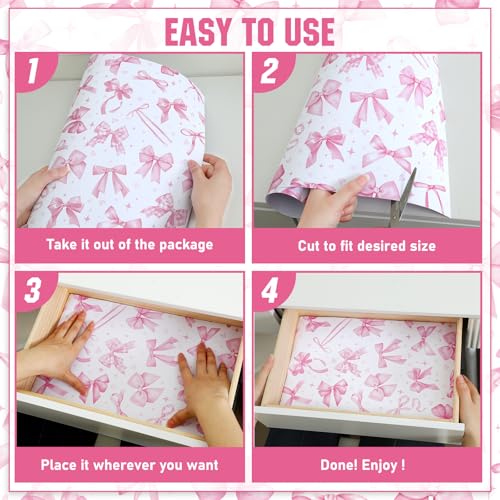 EASY TO USE

1

Take it out of the package

2

Cut to fit desired size

3

Place it wherever you want

4

Done! Enjoy !