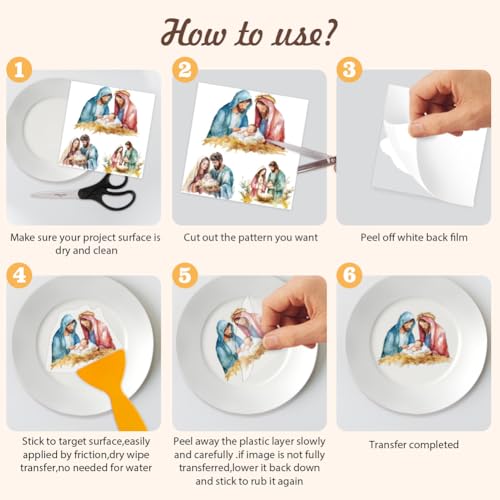 How to use?

1

Make sure your project surface is dry and clean

2

Cut out the pattern you want

3

Peel off white back film

4

Stick to target surface,easily applied by friction,dry wipe transfer,no needed for water

5

Peel away the plastic layer slowly and carefully .if image is not fully transferred,lower it back down and stick to rub it again

6

Transfer completed