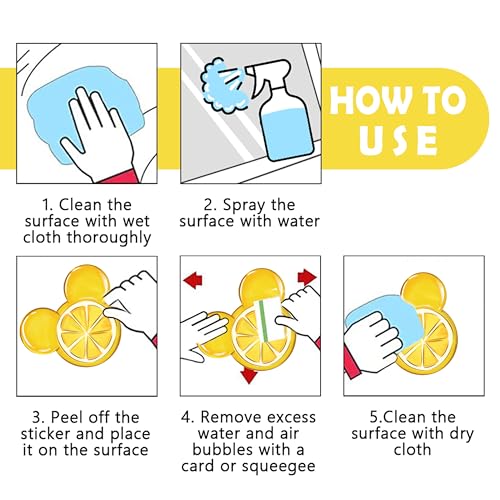 HOW TO USE

1. Clean the surface with wet cloth thoroughly

2. Spray the surface with water

3. Peel off the sticker and place it on the surface

4. Remove excess water and air bubbles with a card or squeegee

5.Clean the surface with dry cloth