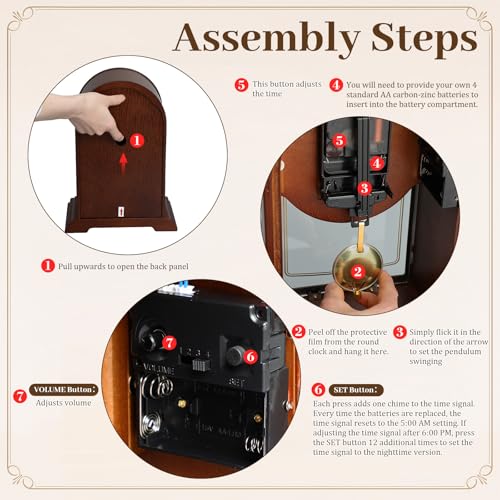 Assembly Steps

5 This button adjusts the time

4 You will need to provide your own 4 standard AA carbon-zinc batteries to insert into the battery compartment.

1

5

4

3

2

1 Pull upwards to open the back panel

7

1 2 3 4

6

VOLUME

SET

2 Peel off the protective film from the round clock and hang it here.

3 Simply flick it in the direction of the arrow to set the pendulum swinging

7 VOLUME Button:
Adjusts volume

6 SET Button:
Each press adds one chime to the time signal. Every time the batteries are replaced, the time signal resets to the 5:00 AM setting. If adjusting the time signal after 6:00 PM, press the SET button 12 additional times to set the time signal to the nighttime version.