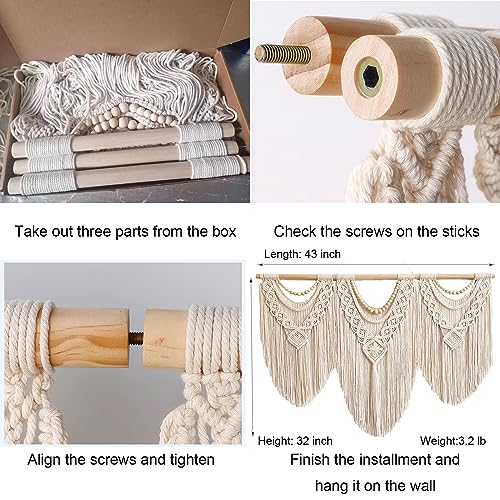 Take out three parts from the box

Check the screws on the sticks

Length: 43 inch

Height: 32 inch

Weight:3.2 lb

Align the screws and tighten

Finish the installment and hang it on the wall