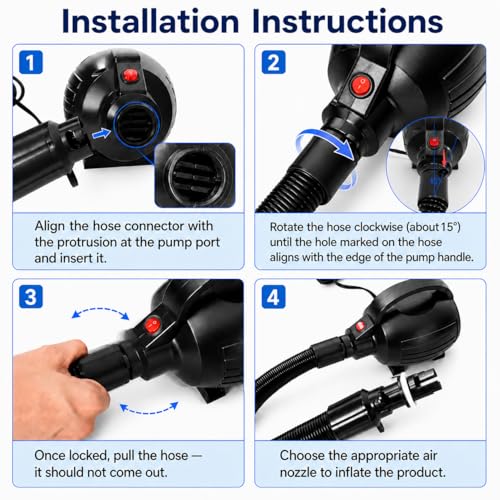 Installation Instructions

1

Align the hose connector with the protrusion at the pump port and insert it.

2

Rotate the hose clockwise (about 15°) until the hole marked on the hose aligns with the edge of the pump handle.

3

Once locked, pull the hose — it should not come out.

4

Choose the appropriate air nozzle to inflate the product.