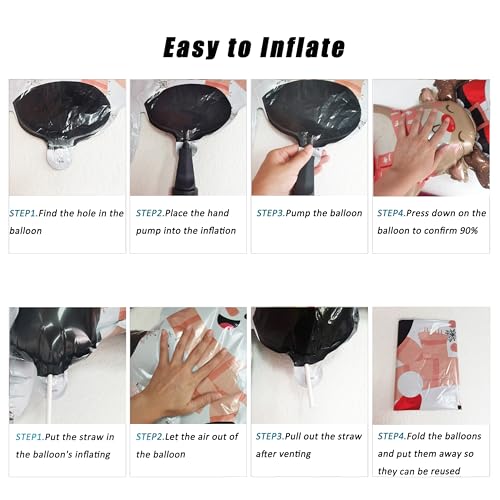 Easy to Inflate

STEP1.Find the hole in the balloon

STEP2.Place the hand pump into the inflation

STEP3.Pump the balloon

STEP4.Press down on the balloon to confirm 90%

STEP1.Put the straw in the balloon's inflating

STEP2.Let the air out of the balloon

STEP3.Pull out the straw after venting

STEP4.Fold the balloons and put them away so they can be reused