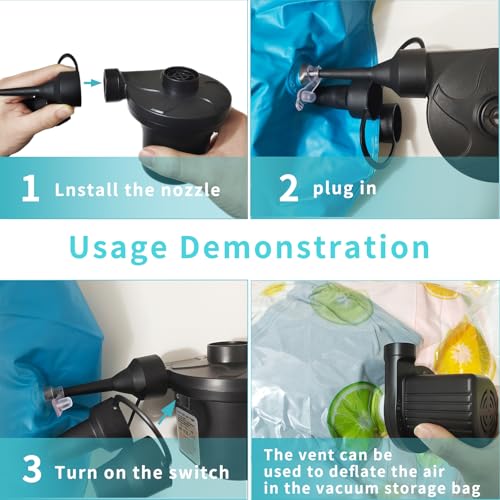 1 Lnstall the nozzle

2 plug in

Usage Demonstration

3 Turn on the switch

The vent can be used to deflate the air in the vacuum storage bag