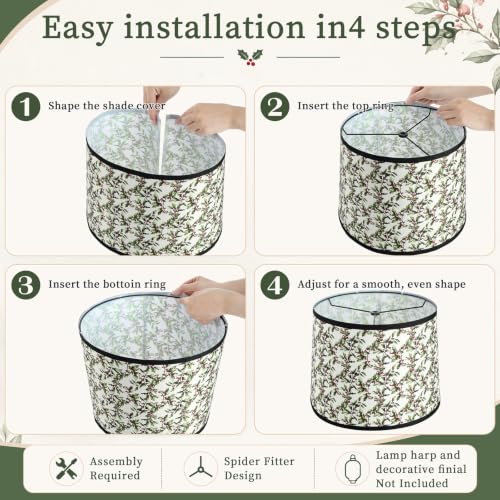 Easy installation in4 steps

1 Shape the shade cover

2 Insert the top ring

3 Insert the bottoin ring

4 Adjust for a smooth, even shape

Assembly Required

Spider Fitter Design

Lamp harp and decorative finial Not Included