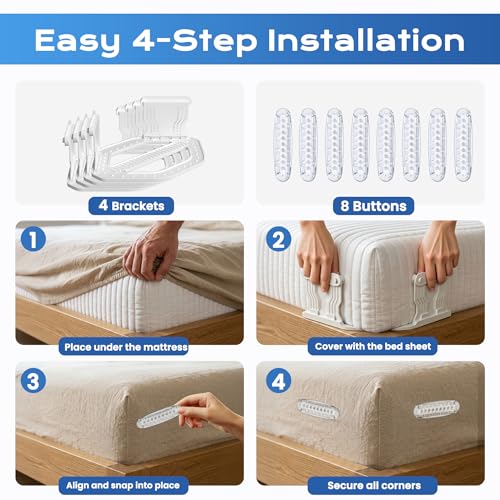 Easy 4-Step Installation

4 Brackets

8 Buttons

1

Place under the mattress

2

Cover with the bed sheet

3

Align and snap into place

4

Secure all corners