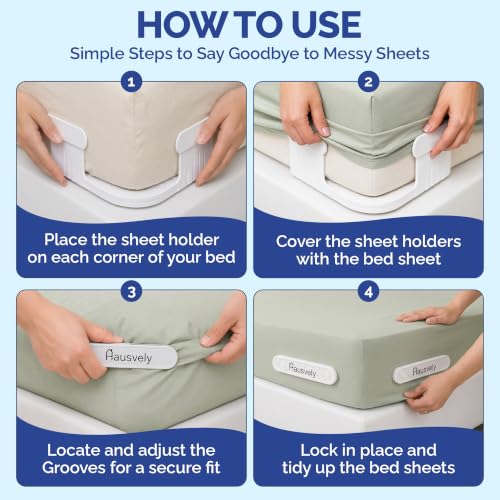 HOW TO USE
Simple Steps to Say Goodbye to Messy Sheets

1

Place the sheet holder on each corner of your bed

2

Cover the sheet holders with the bed sheet

3

Hausvely

Locate and adjust the Grooves for a secure fit

4

Hausvely

Hausvely

Lock in place and tidy up the bed sheets