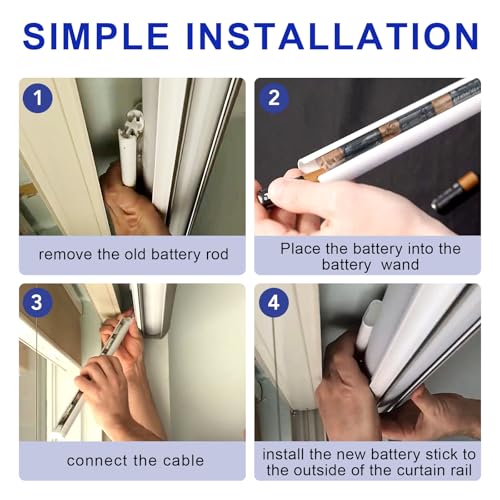 SIMPLE INSTALLATION

1
remove the old battery rod

2
Place the battery into the battery wand

3
connect the cable

4
install the new battery stick to the outside of the curtain rail