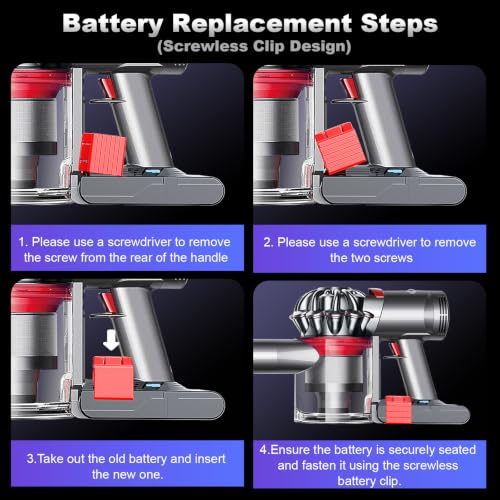 Battery Replacement Steps
(Screwless Clip Design)

1. Please use a screwdriver to remove the screw from the rear of the handle

2. Please use a screwdriver to remove the two screws

3.Take out the old battery and insert the new one.

4.Ensure the battery is securely seated and fasten it using the screwless battery clip.