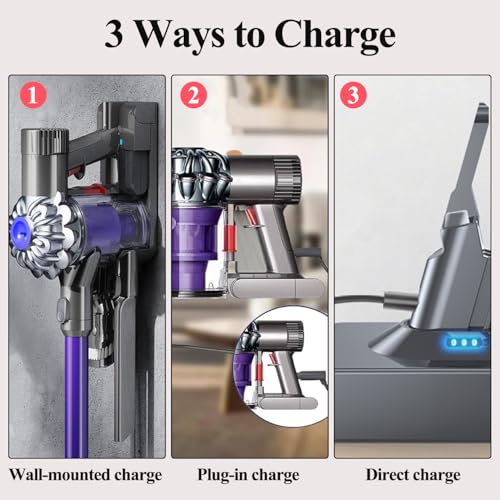 3 Ways to Charge

1

2

3

Wall-mounted charge

Plug-in charge

Direct charge