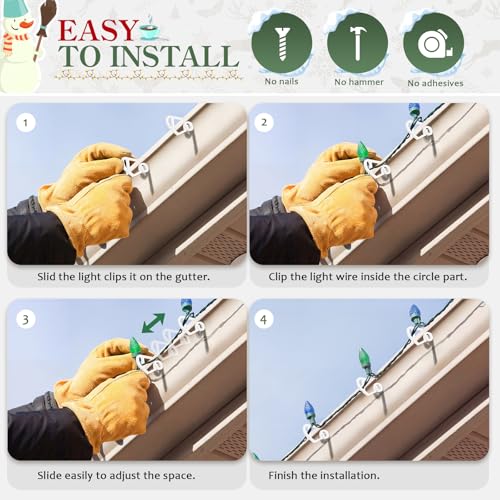 EASY TO INSTALL

No nails

No hammer

No adhesives

1

Slid the light clips it on the gutter.

2

Clip the light wire inside the circle part.

3

Slide easily to adjust the space.

4

Finish the installation.