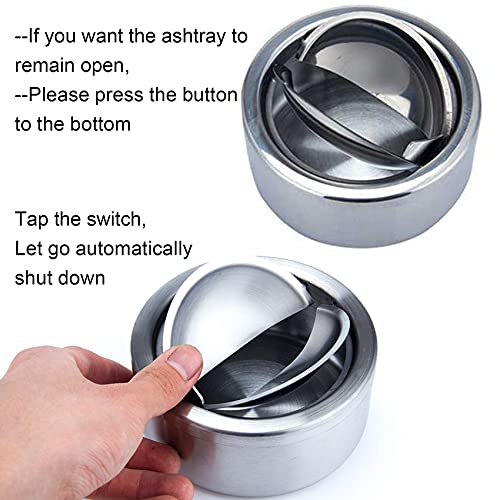 --If you want the ashtray to remain open,
--Please press the button to the bottom

Tap the switch,
Let go automatically shut down