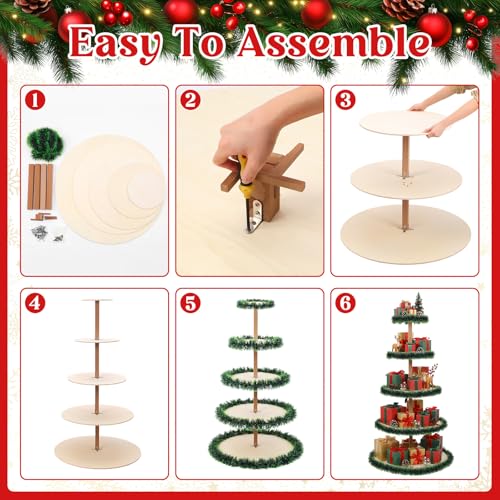 Easy To Assemble

1

2

3

4

5

6