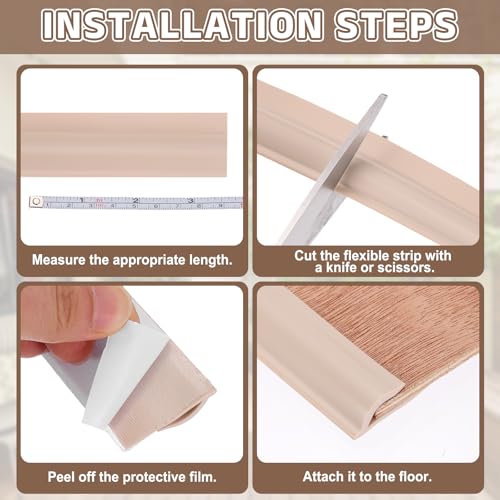 INSTALLATION STEPS

1 2 3
1 2 3 4 5 6 7 8 9

Measure the appropriate length.

Cut the flexible strip with a knife or scissors.

Peel off the protective film.

Attach it to the floor.