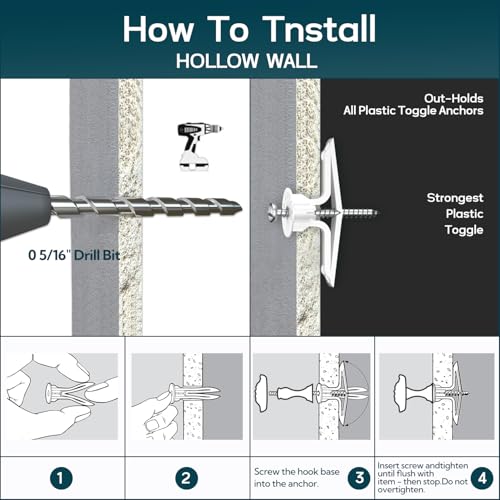 How To Tnstall
HOLLOW WALL

Out-Holds
All Plastic Toggle Anchors

Strongest
Plastic
Toggle

0 5/16" Drill Bit

1

2

Screw the hook base into the anchor.

3

Insert screw andtighten until flush with item - then stop.Do not overtighten.

4