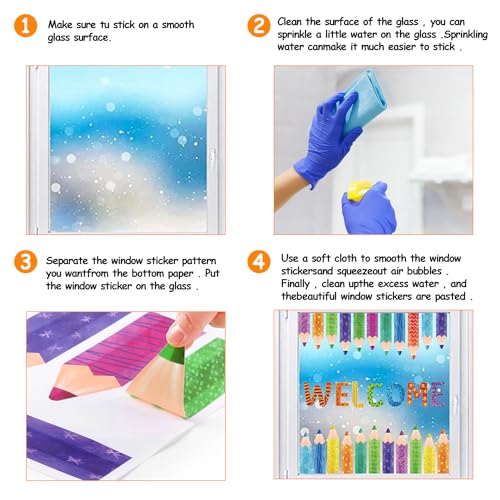 1 Make sure tu stick on a smooth glass surface.

2 Clean the surface of the glass , you can sprinkle a little water on the glass .Sprinkling water canmake it much easier to stick .

3 Separate the window sticker pattern you wantfrom the bottom paper . Put the window sticker on the glass .

4 Use a soft cloth to smooth the window stickersand squeezeout air bubbles . Finally , clean upthe excess water , and thebeautiful window stickers are pasted .

WELCOME