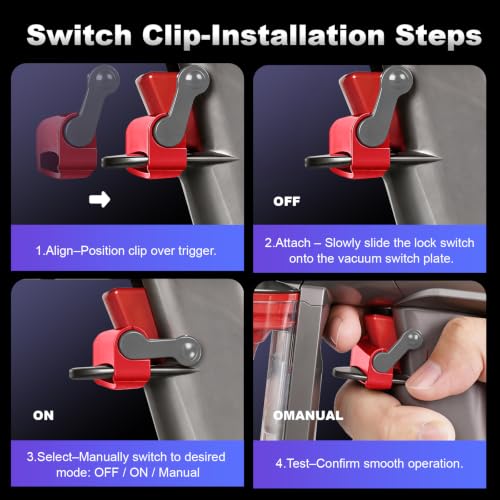 Switch Clip-Installation Steps

1.Align–Position clip over trigger.

OFF

2.Attach – Slowly slide the lock switch onto the vacuum switch plate.

ON

3.Select–Manually switch to desired mode: OFF / ON / Manual

OMANUAL

4.Test–Confirm smooth operation.