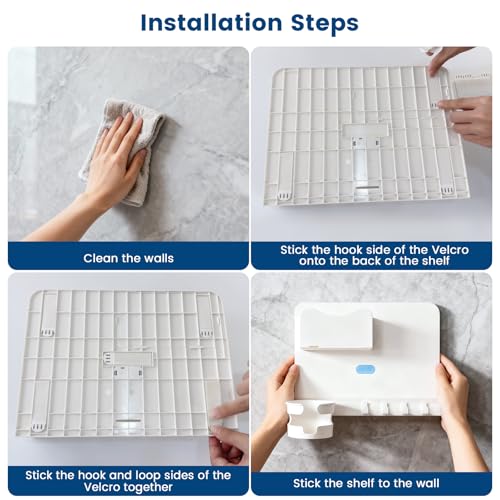 Installation Steps

Clean the walls

Stick the hook side of the Velcro onto the back of the shelf

Stick the hook and loop sides of the Velcro together

Stick the shelf to the wall