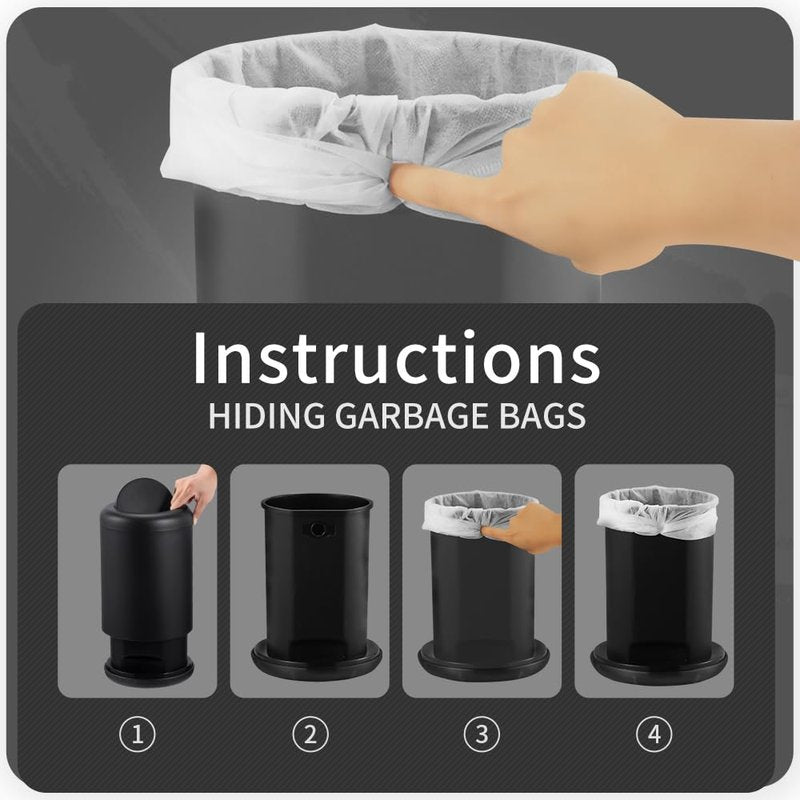 Instructions
HIDING GARBAGE BAGS

①

②

③

④