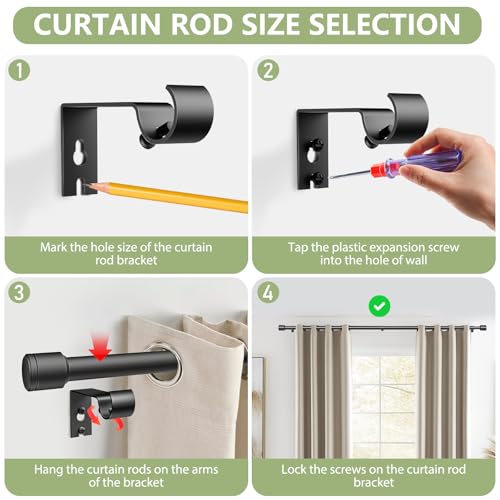 CURTAIN ROD SIZE SELECTION

1

Mark the hole size of the curtain rod bracket

2

Tap the plastic expansion screw into the hole of wall

3

Hang the curtain rods on the arms of the bracket

4

Lock the screws on the curtain rod bracket