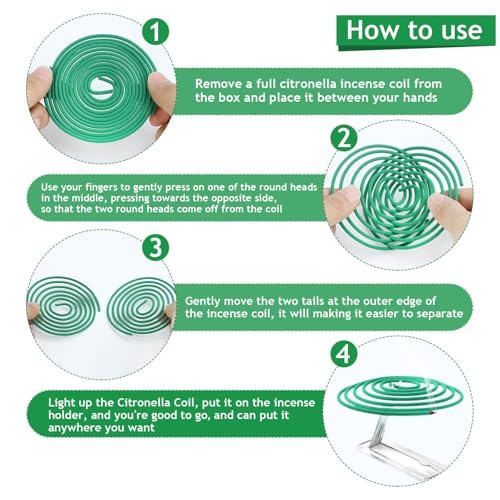 How to use

1

Remove a full citronella incense coil from the box and place it between your hands

2

Use your fingers to gently press on one of the round heads in the middle, pressing towards the opposite side, so that the two round heads come off from the coil

3

Gently move the two tails at the outer edge of the incense coil, it will making it easier to separate

4

Light up the Citronella Coil, put it on the incense holder, and you're good to go, and can put it anywhere you want