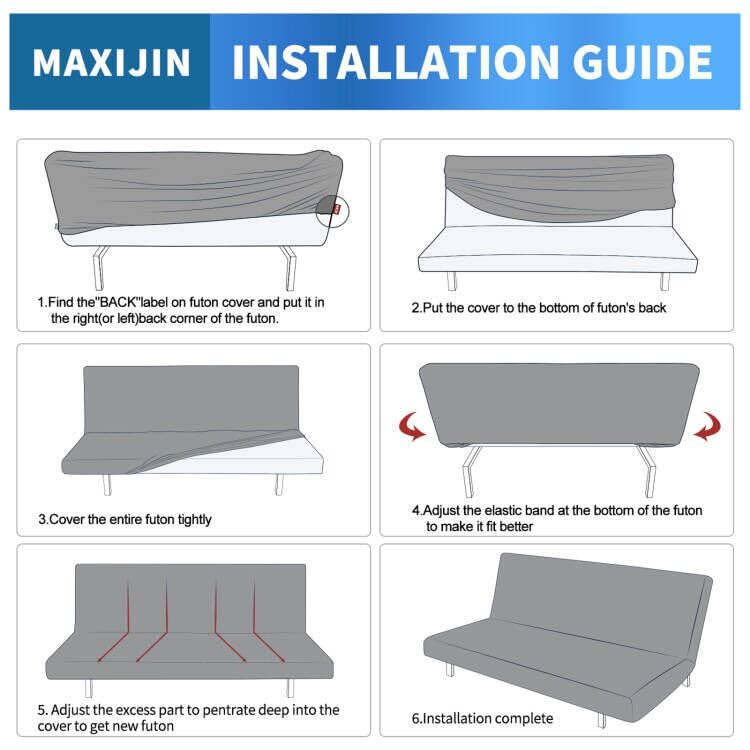 MAXIJIN INSTALLATION GUIDE

1.Find the"BACK"label on futon cover and put it in the right(or left)back corner of the futon.

2.Put the cover to the bottom of futon's back

3.Cover the entire futon tightly

4.Adjust the elastic band at the bottom of the futon to make it fit better

5. Adjust the excess part to pentrate deep into the cover to get new futon

6.Installation complete