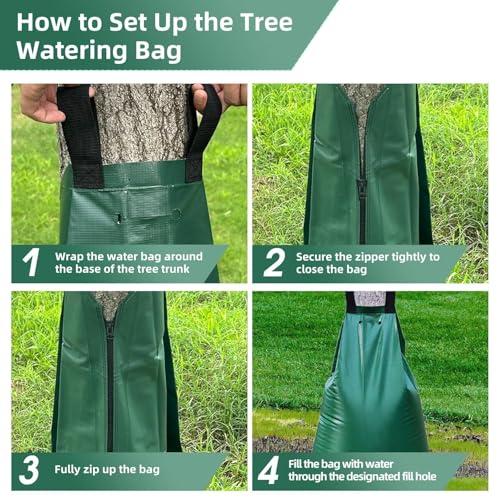 How to Set Up the Tree Watering Bag

1 Wrap the water bag around the base of the tree trunk

2 Secure the zipper tightly to close the bag

3 Fully zip up the bag

4 Fill the bag with water through the designated fill hole