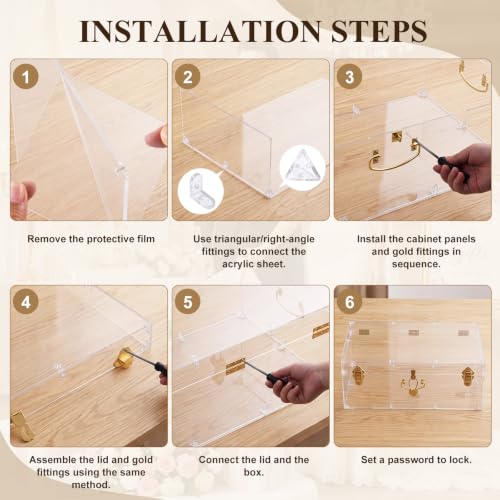 INSTALLATION STEPS

1

Remove the protective film

2

Use triangular/right-angle fittings to connect the acrylic sheet.

3

Install the cabinet panels and gold fittings in sequence.

4

Assemble the lid and gold fittings using the same method.

5

Connect the lid and the box.

6

Set a password to lock.