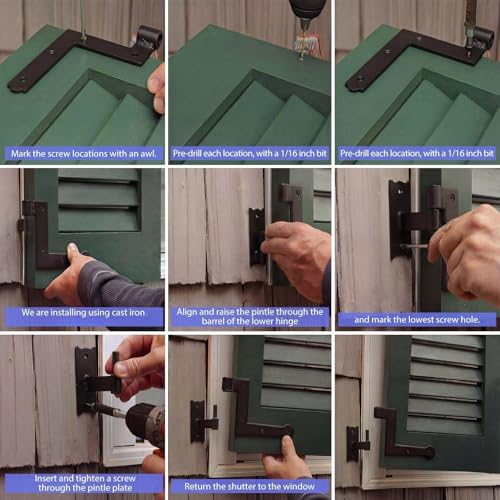 Mark the screw locations with an awl.

Pre-drill each location, with a 1/16 inch bit

Pre-drill each location, with a 1/16 inch bit

We are installing using cast iron

Align and raise the pintle through the barrel of the lower hinge

and mark the lowest screw hole.

Insert and tighten a screw through the pintle plate

Return the shutter to the window