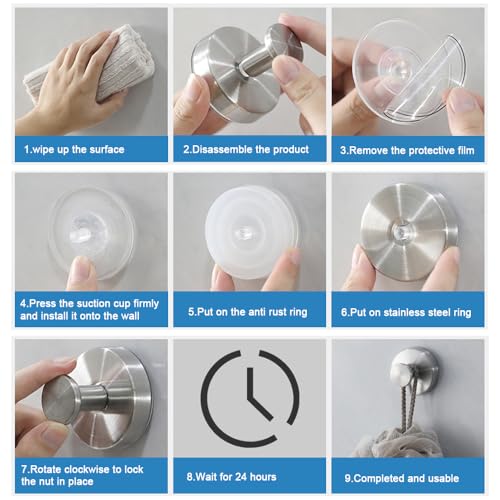 1.wipe up the surface

2.Disassemble the product

3.Remove the protective film

4.Press the suction cup firmly and install it onto the wall

5.Put on the anti rust ring

6.Put on stainless steel ring

7.Rotate clockwise to lock the nut in place

8.Wait for 24 hours

9.Completed and usable