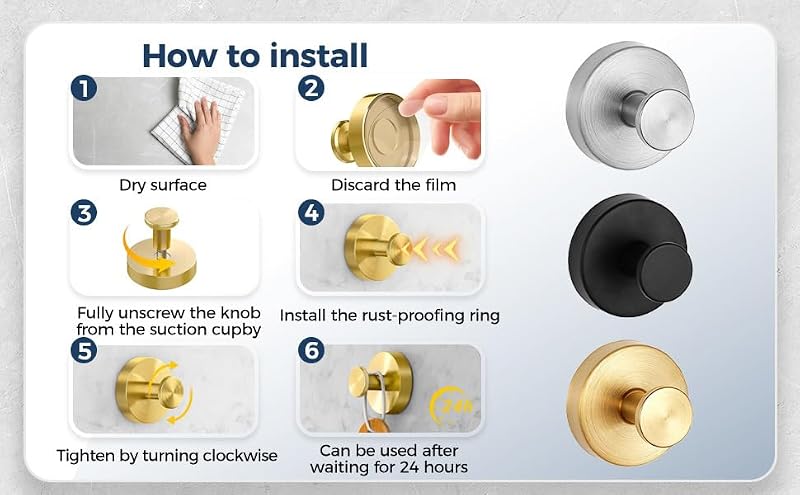 How to install

1
Dry surface

2
Discard the film

3
Fully unscrew the knob from the suction cupby

4
Install the rust-proofing ring

5
Tighten by turning clockwise

6
24h
Can be used after waiting for 24 hours