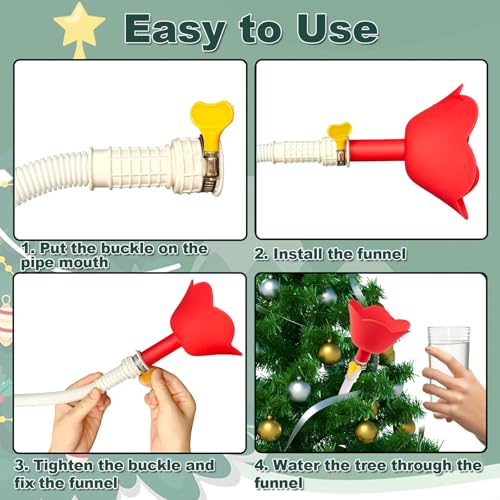 Easy to Use

1. Put the buckle on the pipe mouth

2. Install the funnel

3. Tighten the buckle and fix the funnel

4. Water the tree through the funnel