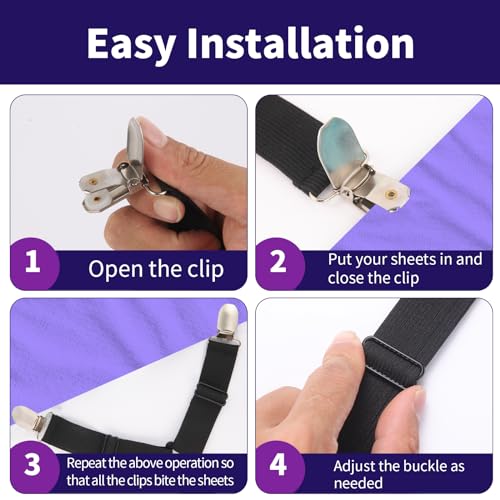 Easy Installation

1 Open the clip

2 Put your sheets in and close the clip

3 Repeat the above operation so that all the clips bite the sheets

4 Adjust the buckle as needed