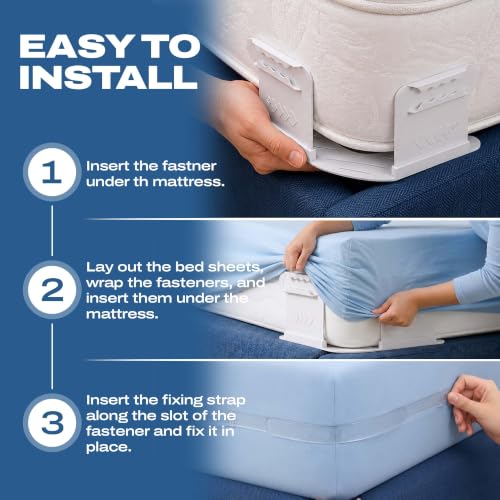 EASY TO INSTALL

1 Insert the fastner under th mattress.

2 Lay out the bed sheets, wrap the fasteners, and insert them under the mattress.

3 Insert the fixing strap along the slot of the fastener and fix it in place.