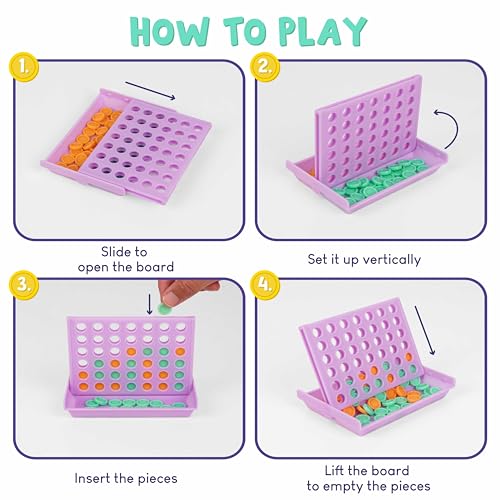 HOW TO PLAY

1.

Slide to open the board

2.

Set it up vertically

3.

Insert the pieces

4.

Lift the board to empty the pieces