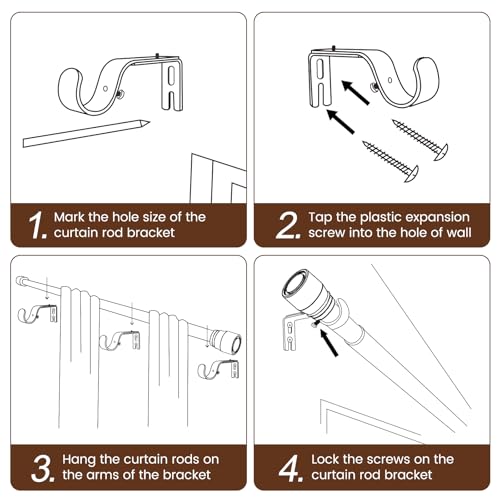 1. Mark the hole size of the curtain rod bracket

2. Tap the plastic expansion screw into the hole of wall

3. Hang the curtain rods on the arms of the bracket

4. Lock the screws on the curtain rod bracket