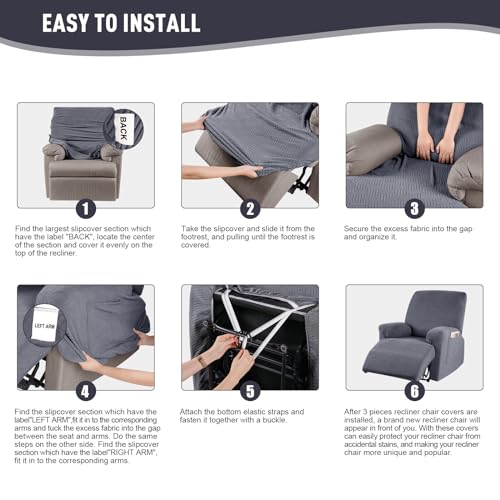 EASY TO INSTALL

BACK

1

Find the largest slipcover section which have the label "BACK", locate the center of the section and cover it evenly on the top of the recliner.

2

Take the slipcover and slide it from the footrest, and pulling until the footrest is covered.

3

Secure the excess fabric into the gap and organize it.

LEFT ARM

4

Find the slipcover section which have the label"LEFT ARM",fit it in to the corresponding arms and tuck the excess fabric into the gap between the seat and arms. Do the same steps on the other side. Find the slipcover section which have the label"RIGHT ARM", fit it in to the corresponding arms.

5

Attach the bottom elastic straps and fasten it together with a buckle.

6

After 3 pieces recliner chair covers are installed, a brand new recliner chair will appear in front of you. With these covers can easily protect your recliner chair from accidental stains, and making your recliner chair more unique and popular.