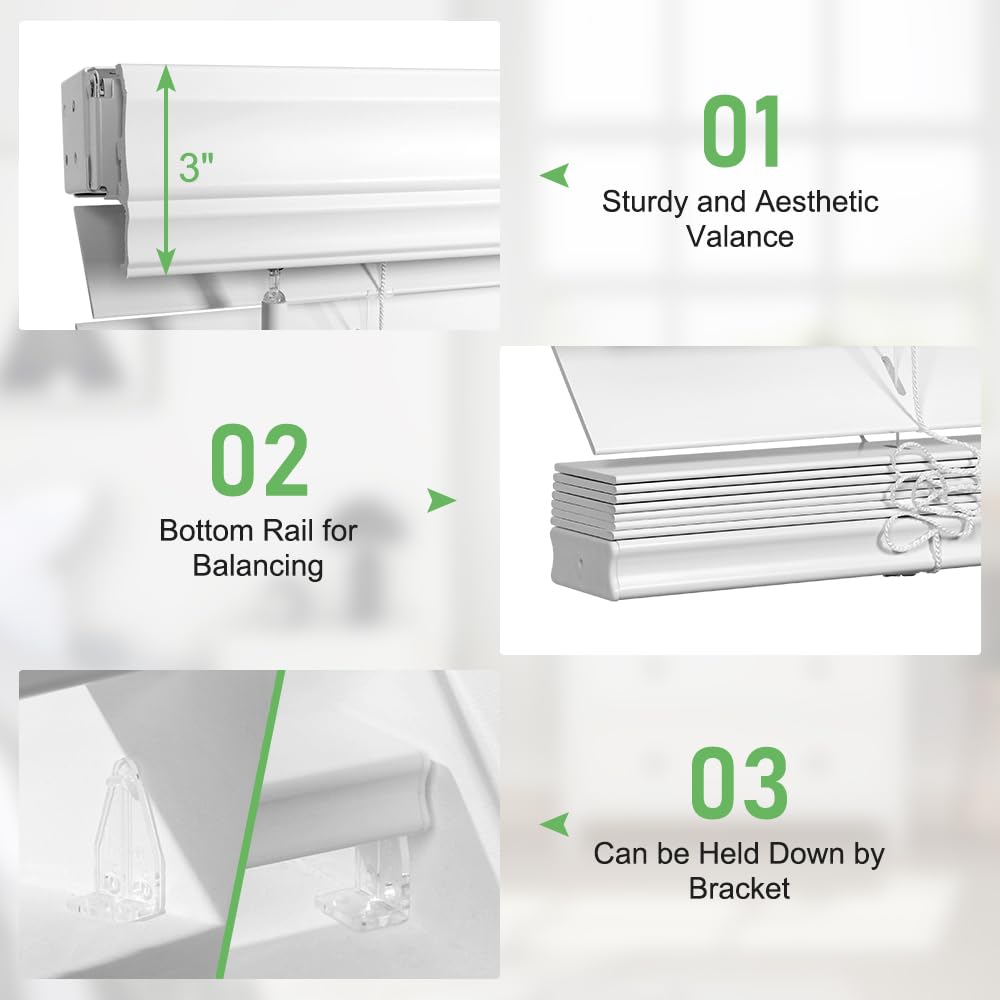 3"

01
Sturdy and Aesthetic Valance

02
Bottom Rail for Balancing

03
Can be Held Down by Bracket