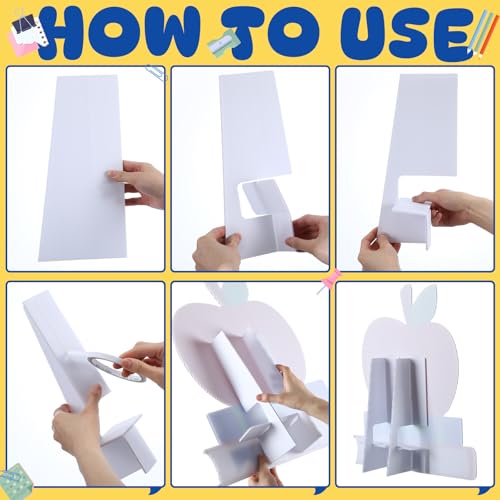 HOW TO USE